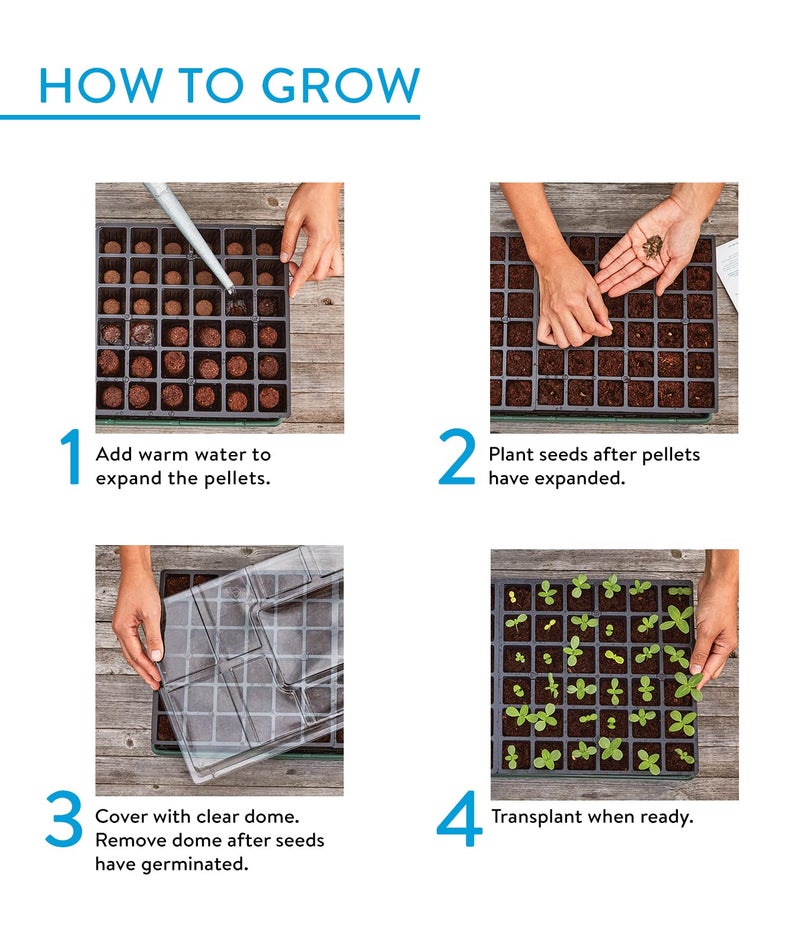 HOW TO GROW

1 Add warm water to expand the pellets.

2 Plant seeds after pellets have expanded.

3 Cover with clear dome. Remove dome after seeds have germinated.

4 Transplant when ready.